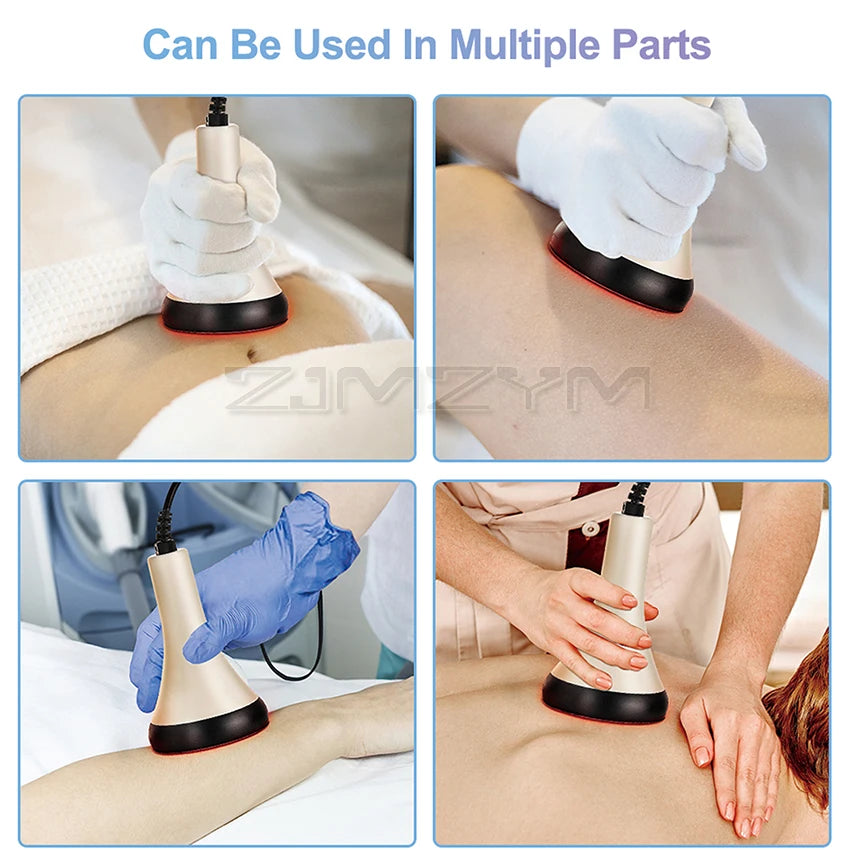 Can Be Used In Multiple Parts

ZJMZYM