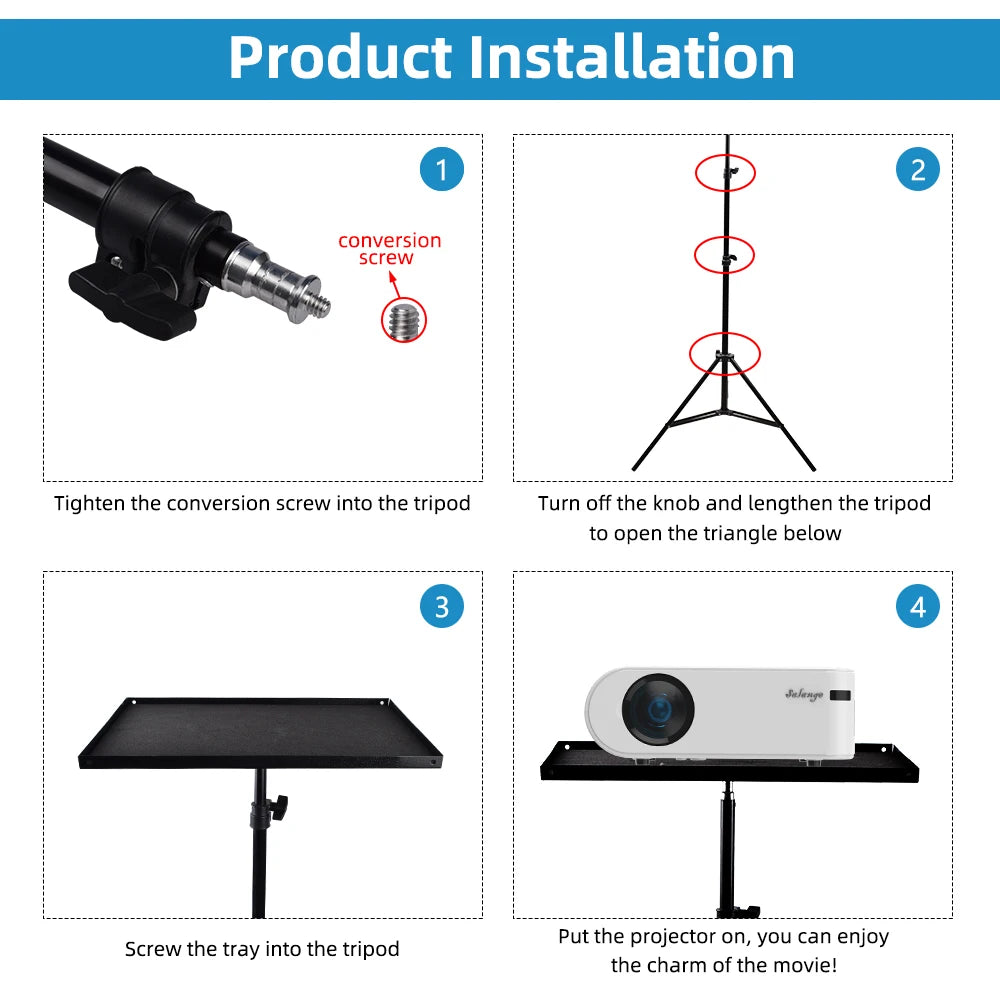 Product Installation

1

conversion screw

Tighten the conversion screw into the tripod

2

Turn off the knob and lengthen the tripod to open the triangle below

3

Screw the tray into the tripod

4

Salange

Put the projector on, you can enjoy the charm of the movie!